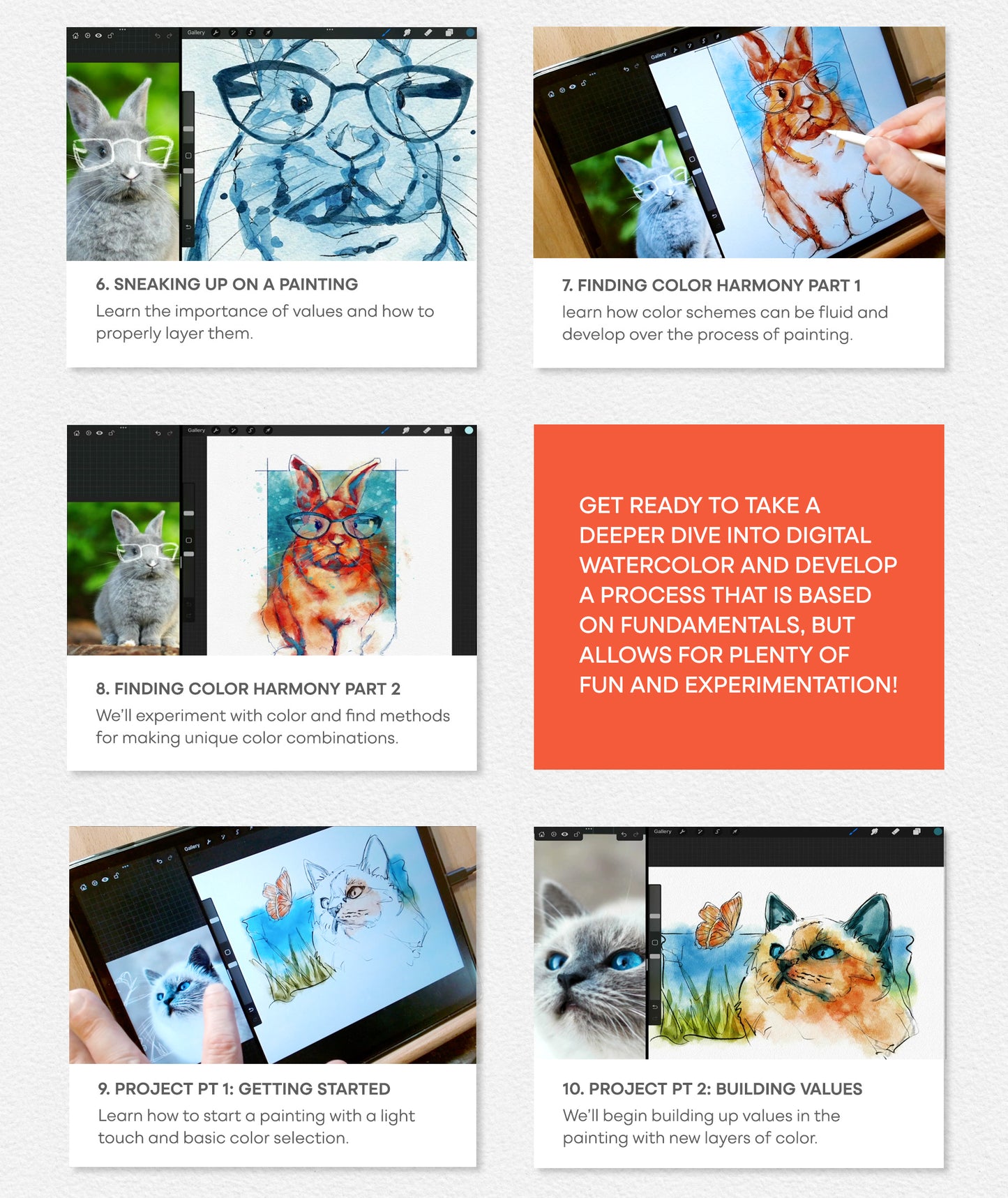 Gallery

6. SNEAKING UP ON A PAINTING
Learn the importance of values and how to properly layer them.

Gallery

7. FINDING COLOR HARMONY PART 1
learn how color schemes can be fluid and develop over the process of painting.

Gallery

8. FINDING COLOR HARMONY PART 2
We'll experiment with color and find methods for making unique color combinations.

GET READY TO TAKE A DEEPER DIVE INTO DIGITAL WATERCOLOR AND DEVELOP A PROCESS THAT IS BASED ON FUNDAMENTALS, BUT ALLOWS FOR PLENTY OF FUN AND EXPERIMENTATION!

Gallery

9. PROJECT PT 1: GETTING STARTED
Learn how to start a painting with a light touch and basic color selection.

Gallery

10. PROJECT PT 2: BUILDING VALUES
We'll begin building up values in the painting with new layers of color.